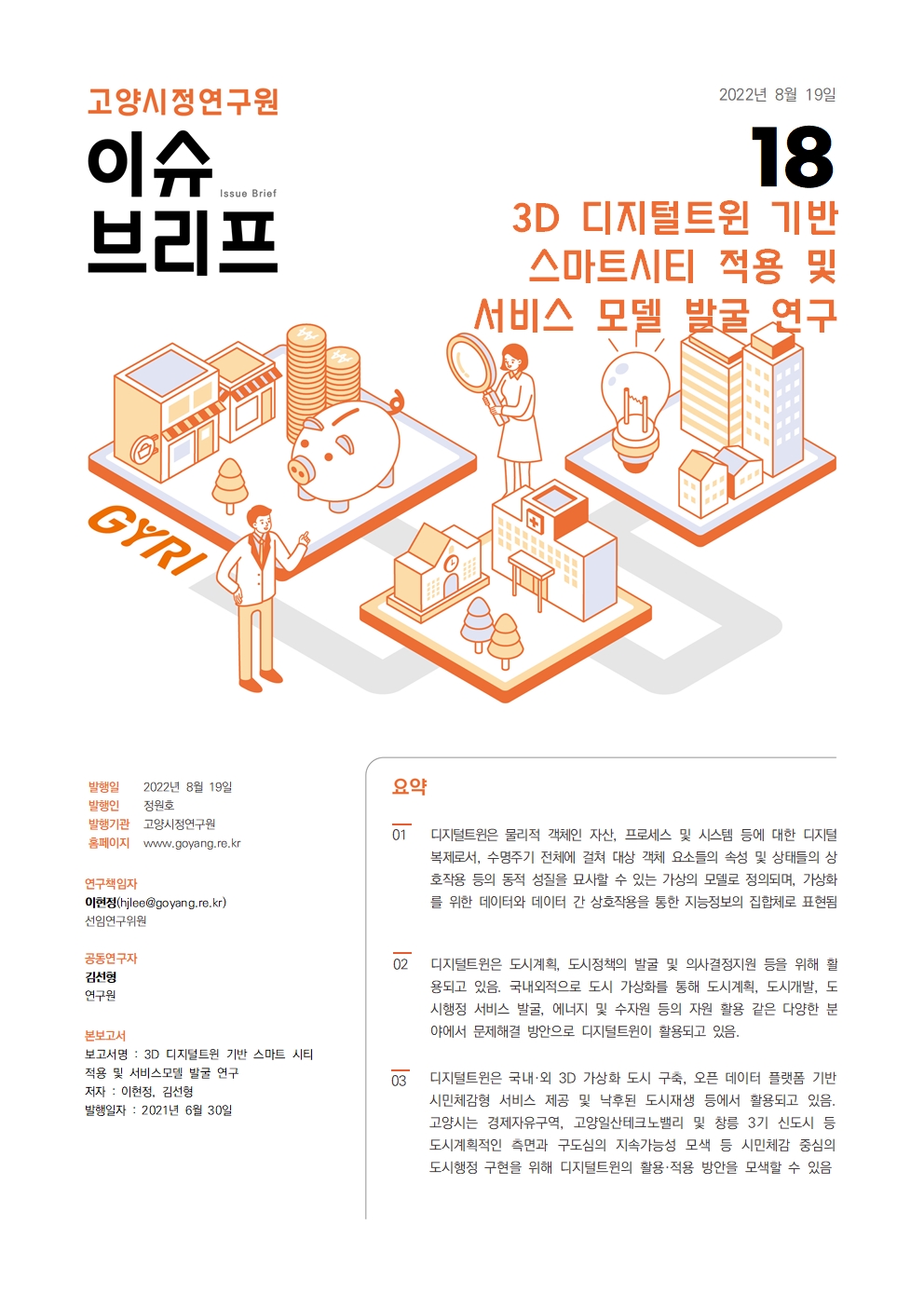 고양시정연구원

이슈 브리프 Issue Brief

2022년 8월 19일

18

3D 디지털트윈 기반 스마트시티 적용 및 서비스 모델 발굴 연구

GYRI

발행일 2022년 8월 19일
발행인 정원호
발행기관 고양시정연구원
홈페이지 www.goyang.re.kr

연구책임자
이현정(hjlee@goyang.re.kr)
선임연구위원

공동연구자
김선형
연구원

본보고서
보고서명 : 3D 디지털트윈 기반 스마트 시티 적용 및 서비스모델 발굴 연구
저자 : 이현정, 김선형
발행일자 : 2021년 6월 30일

요약

01 디지털트윈은 물리적 객체인 자산, 프로세스 및 시스템 등에 대한 디지털 복제로서, 수명주기 전체에 걸쳐 대상 객체 요소들의 속성 및 상태들의 상호작용 등의 동적 성질을 묘사할 수 있는 가상의 모델로 정의되며, 가상화를 위한 데이터와 데이터 간 상호작용을 통한 지능정보의 집합체로 표현됨

02 디지털트윈은 도시계획, 도시정책의 발굴 및 의사결정지원 등을 위해 활용되고 있음. 국내외적으로 도시 가상화를 통해 도시계획, 도시개발, 도시행정 서비스 발굴, 에너지 및 수자원 등의 자원 활용 같은 다양한 분야에서 문제해결 방안으로 디지털트윈이 활용되고 있음.

03 디지털트윈은 국내·외 3D 가상화 도시 구축, 오픈 데이터 플랫폼 기반 시민체감형 서비스 제공 및 낙후된 도시재생 등에서 활용되고 있음. 고양시는 경제자유구역, 고양일산테크노밸리 및 창릉 3기 신도시 등 도시계획적인 측면과 구도심의 지속가능성 모색 등 시민체감 중심의 도시행정 구현을 위해 디지털트윈의 활용·적용 방안을 모색할 수 있음