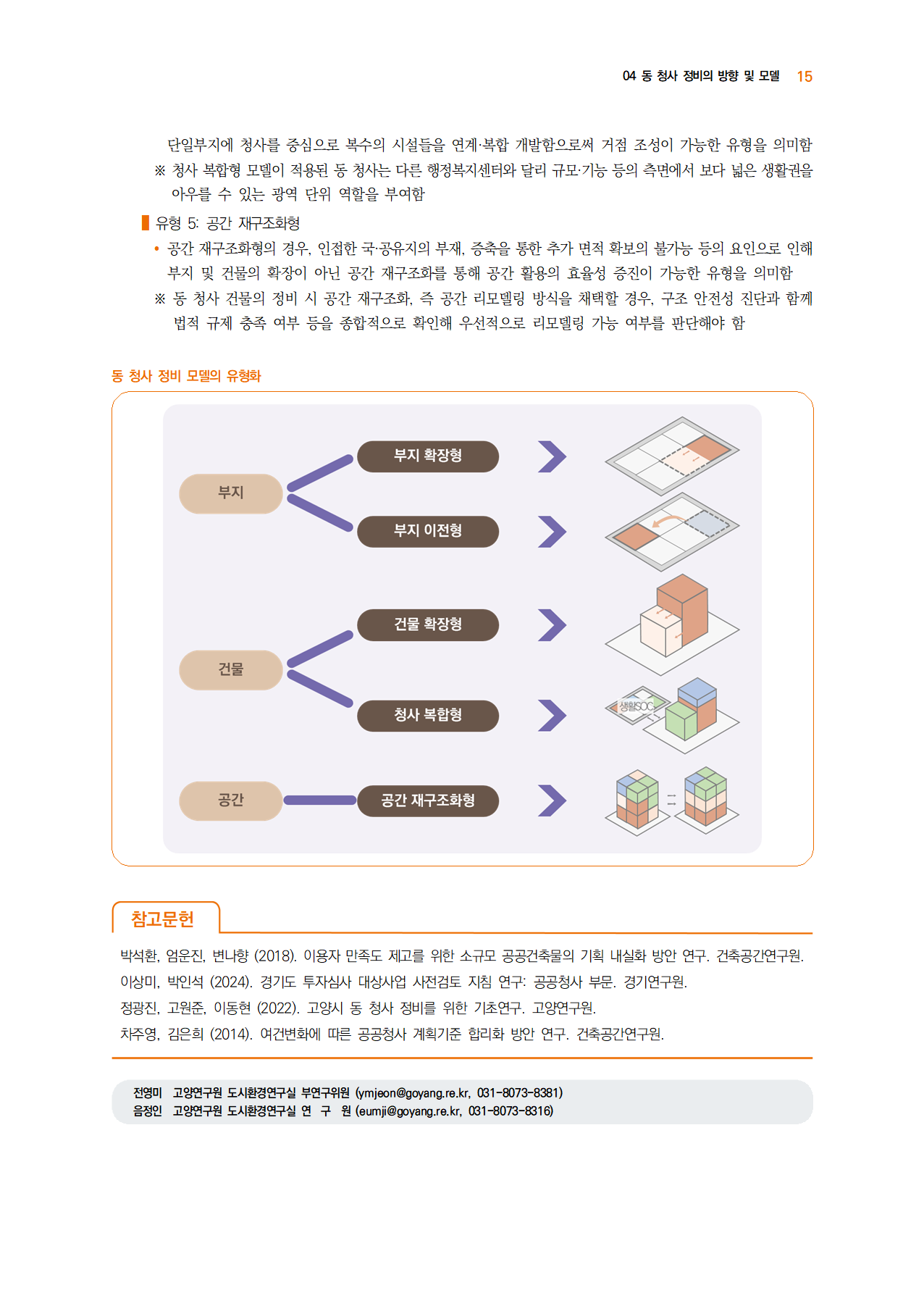 04 동 청사 정비의 방향 및 모델 15

단일부지에 청사를 중심으로 복수의 시설들을 연계·복합 개발함으로써 거점 조성이 가능한 유형을 의미함

※ 청사 복합형 모델이 적용된 동 청사는 다른 행정복지센터와 달리 규모·기능 등의 측면에서 보다 넓은 생활권을 아우를 수 있는 광역 단위 역할을 부여함

유형 5: 공간 재구조화형

• 공간 재구조화형의 경우, 인접한 국·공유지의 부재, 증축을 통한 추가 면적 확보의 불가능 등의 요인으로 인해 부지 및 건물의 확장이 아닌 공간 재구조화를 통해 공간 활용의 효율성 증진이 가능한 유형을 의미함

※ 동 청사 건물의 정비 시 공간 재구조화, 즉 공간 리모델링 방식을 채택할 경우, 구조 안전성 진단과 함께 법적 규제 충족 여부 등을 종합적으로 확인해 우선적으로 리모델링 가능 여부를 판단해야 함

동 청사 정비 모델의 유형화

부지
부지 확장형
부지 이전형
건물
건물 확장형
청사 복합형
생활SOC
공간
공간 재구조화형

참고문헌

박석환, 엄운진, 변나향 (2018). 이용자 만족도 제고를 위한 소규모 공공건축물의 기획 내실화 방안 연구. 건축공간연구원.
이상미, 박인석 (2024). 경기도 투자심사 대상사업 사전검토 지침 연구: 공공청사 부문. 경기연구원.
정광진, 고원준, 이동현 (2022). 고양시 동 청사 정비를 위한 기초연구. 고양연구원.
차주영, 김은희 (2014). 여건변화에 따른 공공청사 계획기준 합리화 방안 연구. 건축공간연구원.

전영미 고양연구원 도시환경연구실 부연구위원 (ymjeon@goyang.re.kr, 031-8073-8381)
음정인 고양연구원 도시환경연구실 연 구 원 (eumji@goyang.re.kr, 031-8073-8316)